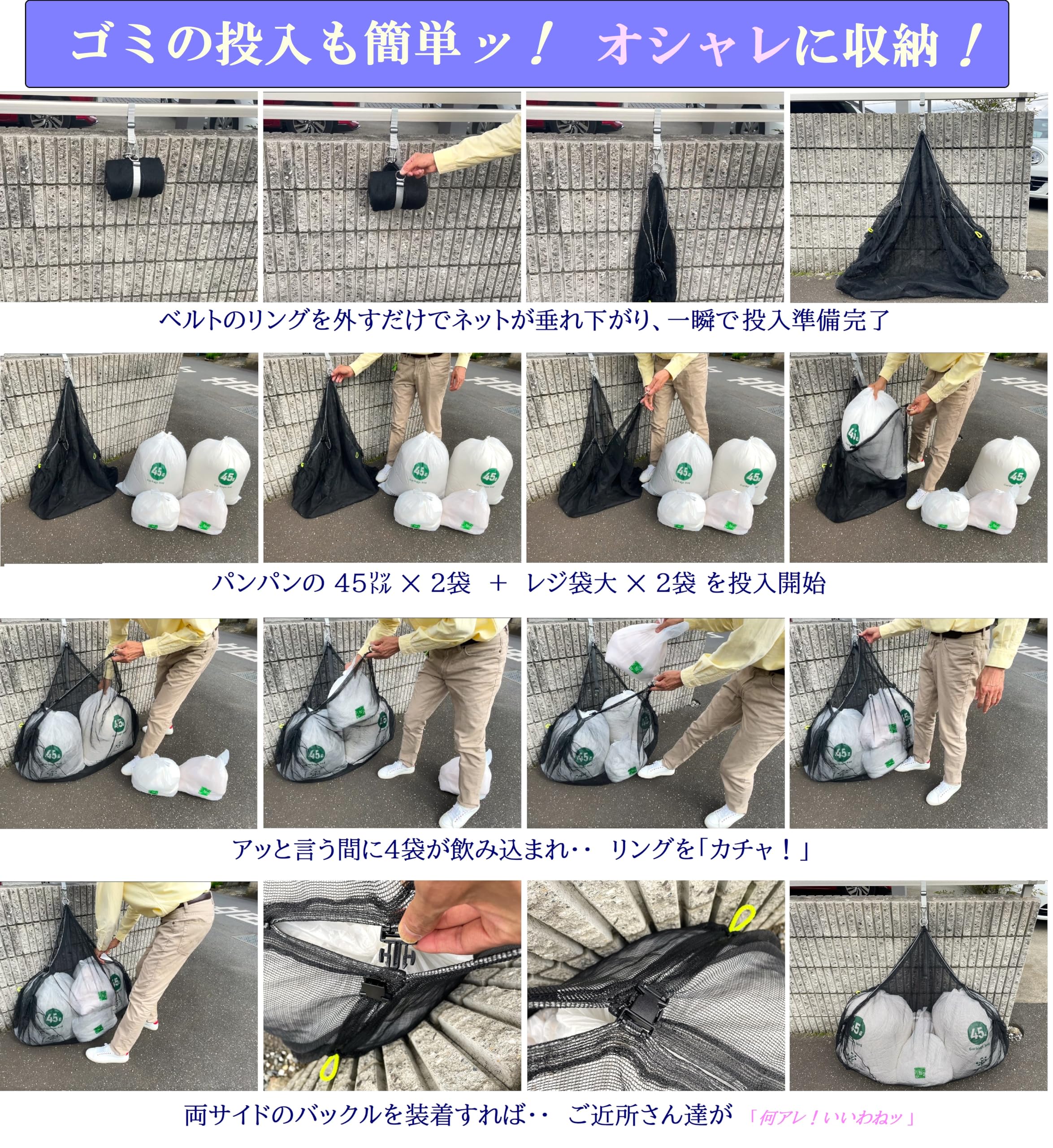 ゴミの投入も簡単ッ！ オシャレに収納！

ベルトのリングを外すだけでネットが垂れ下がり、一瞬で投入準備完了

パンパンの 45ﾘｯﾄﾙ × 2袋 ＋ レジ袋大 × 2袋 を投入開始

アッと言う間に4袋が飲み込まれ‥ リングを「カチャ！」

両サイドのバックルを装着すれば‥ ご近所さん達が 「何アレ！いいわねッ」